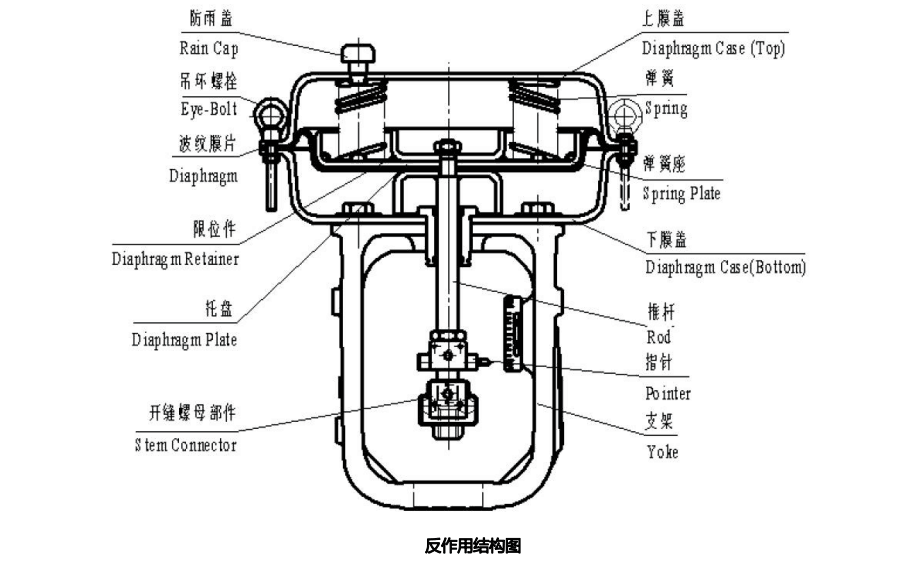 防雨盖
Rain Cap
吊环螺栓
Eye-Bolt
波纹膜片
Diaphragm
限位件
Diaphragm Retainer
托盘
Diaphragm Plate
开缝螺母部件
Stem Connector

上膜盖
Diaphragm Case (Top)
弹簧
Spring
弹簧座
Spring Plate
下膜盖
Diaphragm Case(Bottom)
推杆
Rod
指针
Pointer
支架
Yoke

反作用结构图